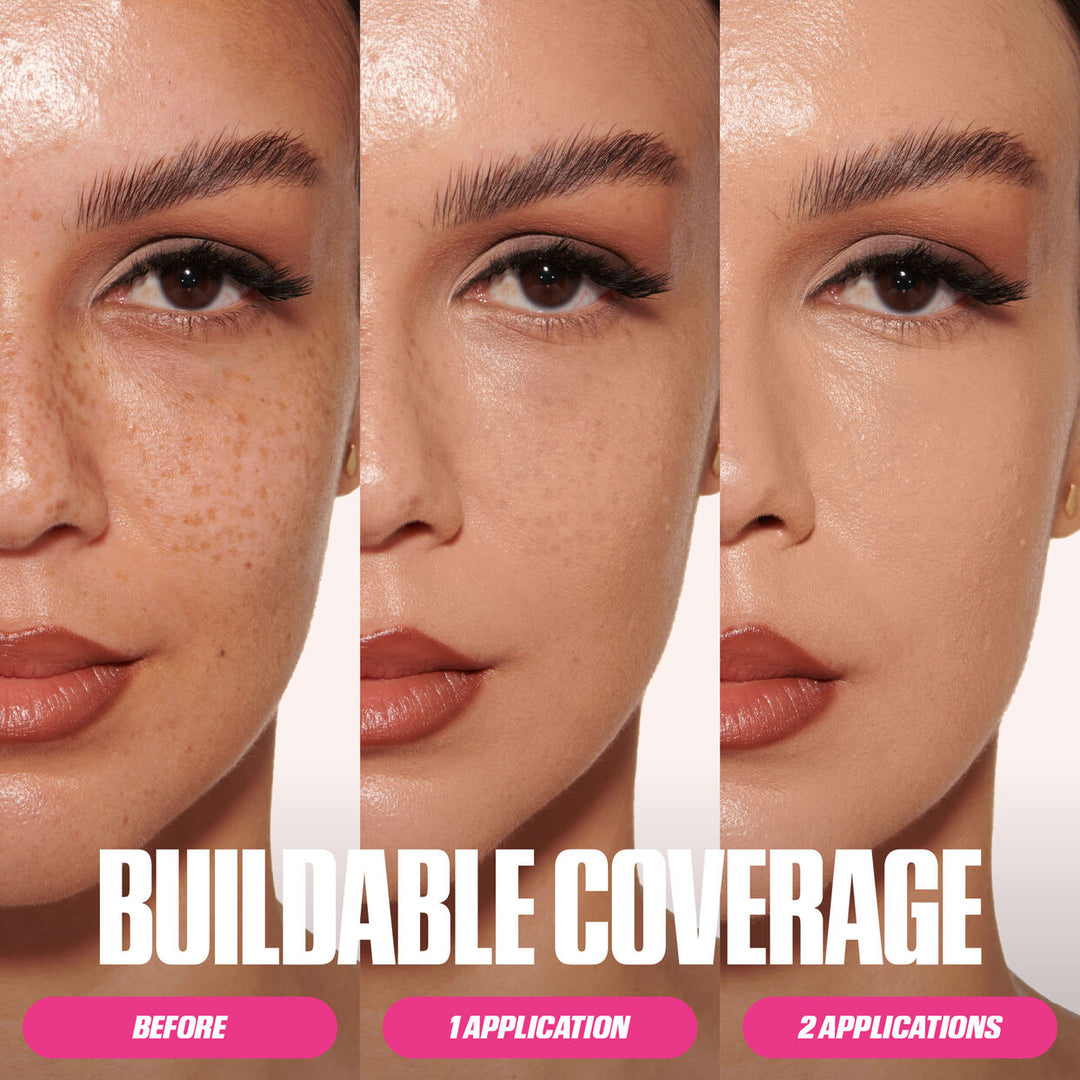 BUILDABLE COVERAGE

BEFORE

1 APPLICATION

2 APPLICATIONS